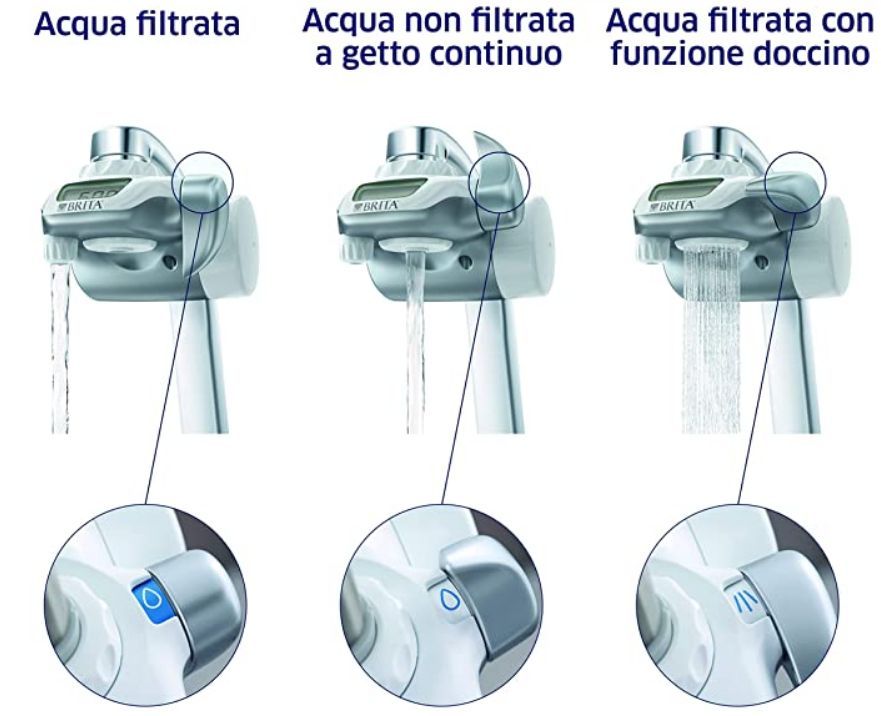 Acqua filtrata

Acqua non filtrata a getto continuo

Acqua filtrata con funzione doccino

BRITA

BRITA

BRITA